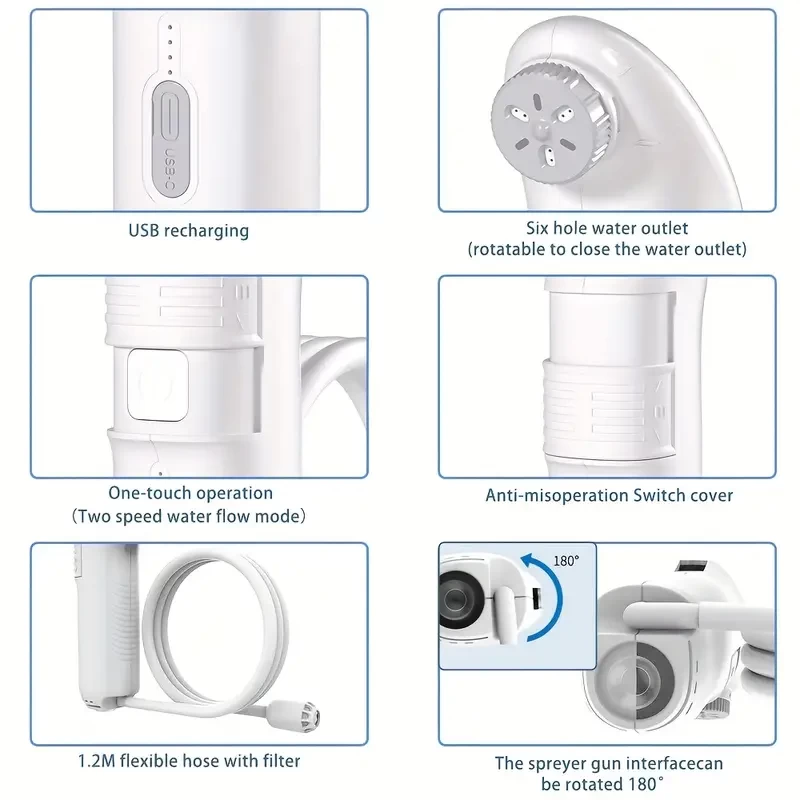 USB-C

USB recharging

Six hole water outlet
(rotatable to close the water outlet)

One-touch operation
(Two speed water flow mode)

Anti-misoperation Switch cover

1.2M flexible hose with filter

180°

The spreyer gun interfacecan
be rotated 180°