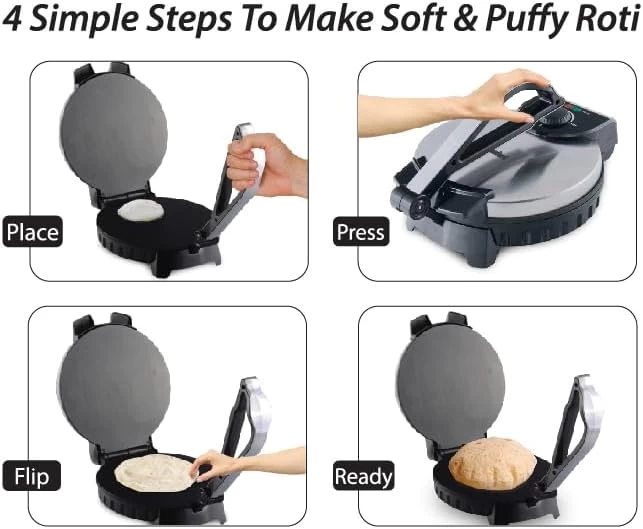 4 Simple Steps To Make Soft & Puffy Roti

Place

Press

Flip

Ready