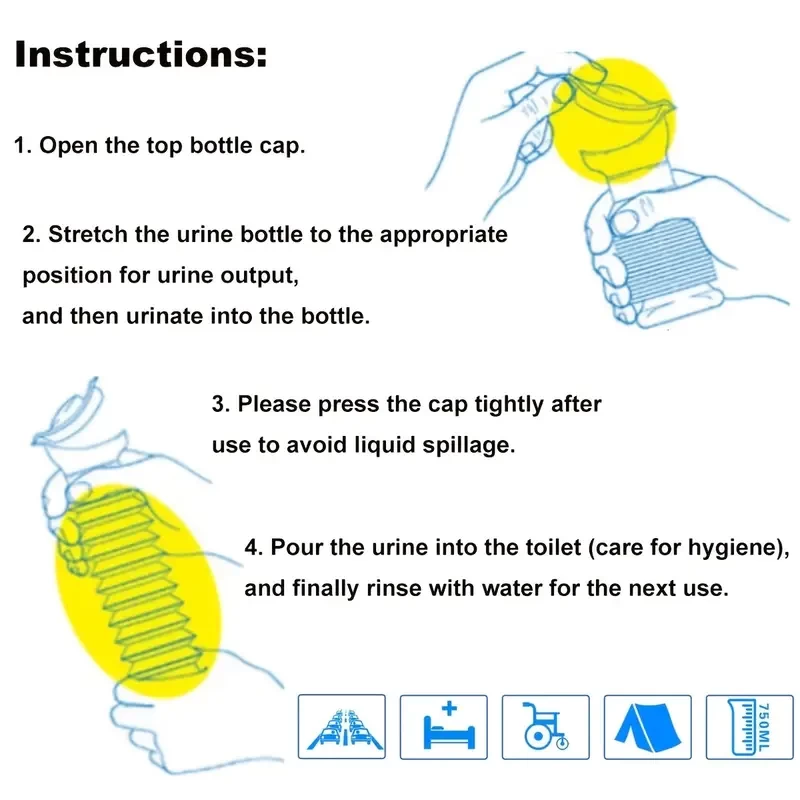 Instructions:

1. Open the top bottle cap.

2. Stretch the urine bottle to the appropriate position for urine output, and then urinate into the bottle.

3. Please press the cap tightly after use to avoid liquid spillage.

4. Pour the urine into the toilet (care for hygiene), and finally rinse with water for the next use.

750ML