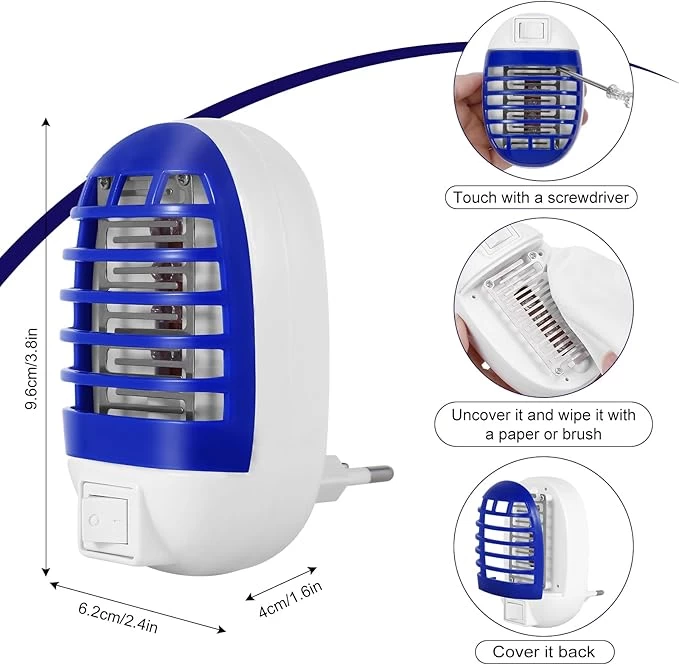 9.6cm/3.8in

6.2cm/2.4in

4cm/1.6in

Touch with a screwdriver

Uncover it and wipe it with a paper or brush

Cover it back